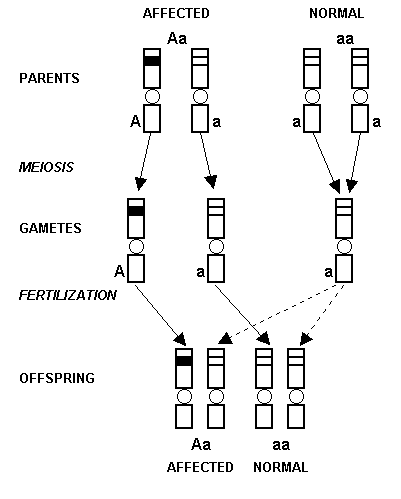 AFFECTED

NORMAL

Aa

aa

PARENTS

A

a

a

a

MEIOSIS

GAMETES

A

a

a

FERTILIZATION

OFFSPRING

Aa

aa

AFFECTED

NORMAL